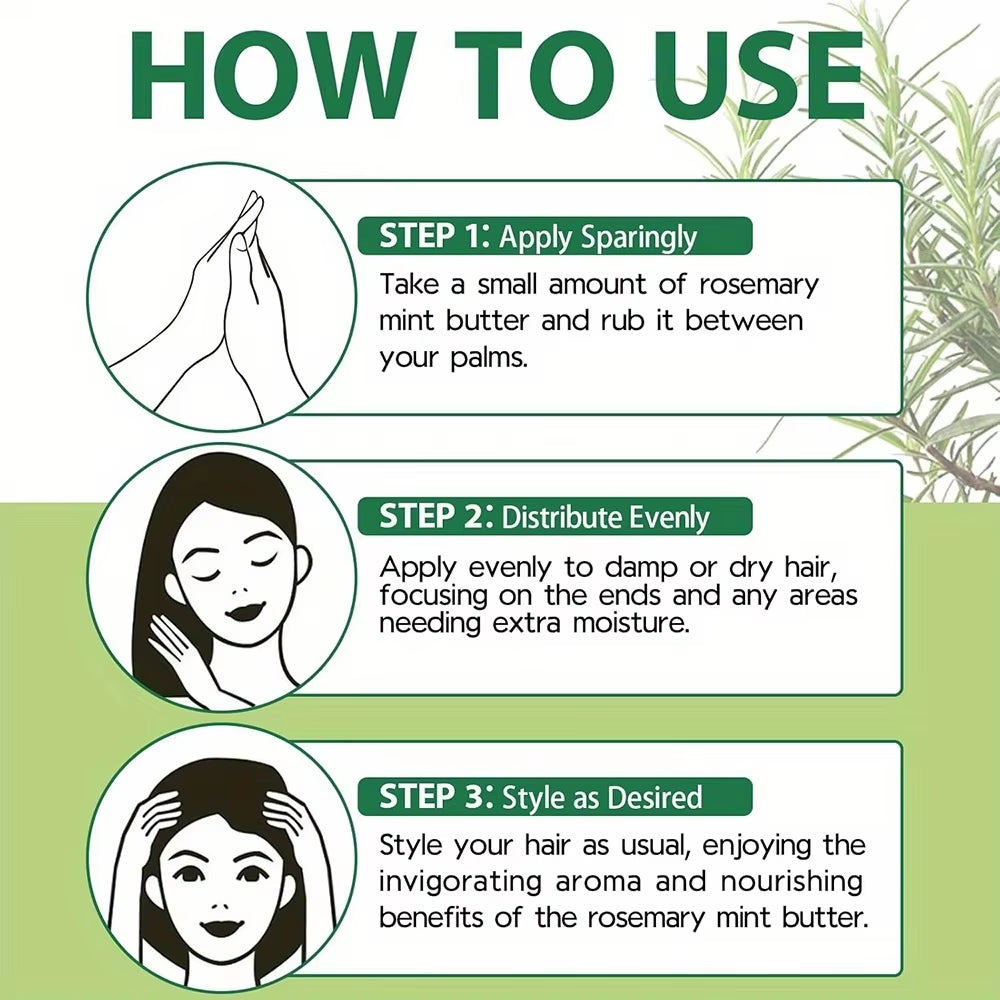 HOW TO USE

STEP 1: Apply Sparingly

Take a small amount of rosemary mint butter and rub it between your palms.

STEP 2: Distribute Evenly

Apply evenly to damp or dry hair, focusing on the ends and any areas needing extra moisture.

STEP 3: Style as Desired

Style your hair as usual, enjoying the invigorating aroma and nourishing benefits of the rosemary mint butter.